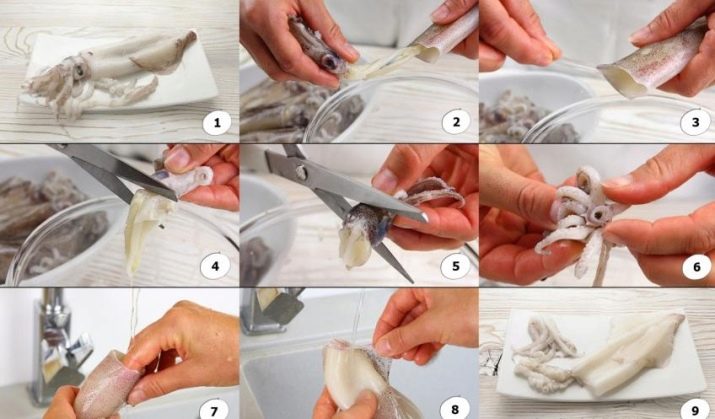 1
2
3
4
5
6
7
8
9